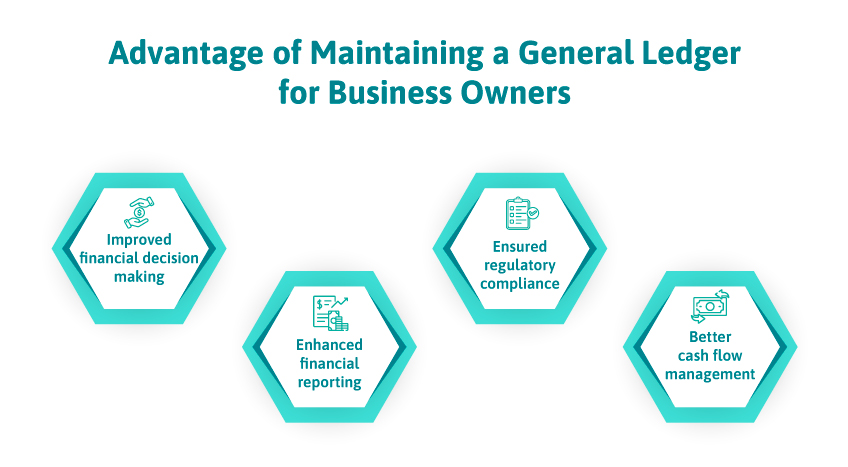 Advantage of Maintaining a General Ledger for Business Owners

Improved financial decision making

Enhanced financial reporting

Ensured regulatory compliance

Better cash flow management