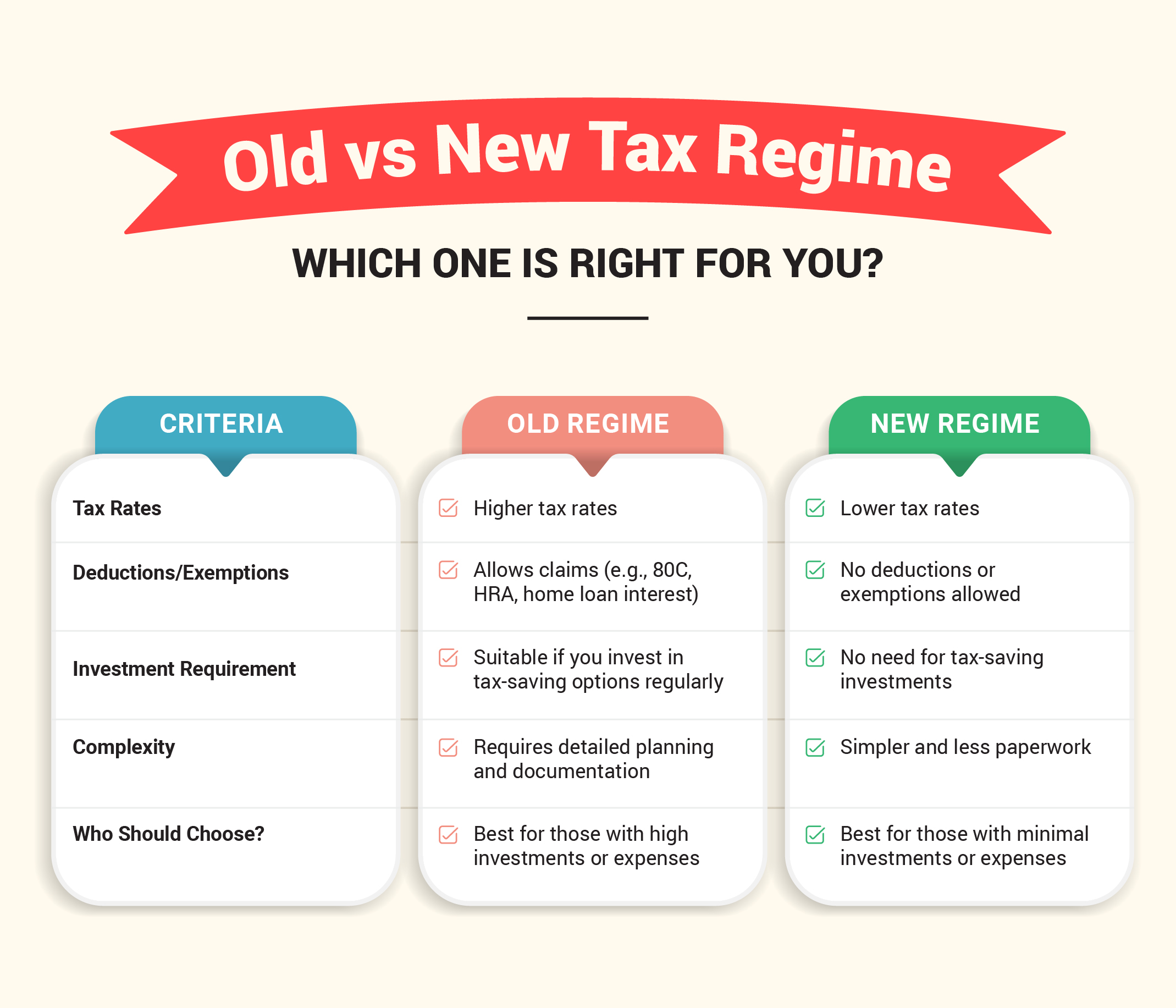 Old vs New Tax Regime

WHICH ONE IS RIGHT FOR YOU?

| CRITERIA | OLD REGIME | NEW REGIME |
|---|---|---|
| Tax Rates | Higher tax rates | Lower tax rates |
| Deductions/Exemptions | Allows claims (e.g., 80C, HRA, home loan interest) | No deductions or exemptions allowed |
| Investment Requirement | Suitable if you invest in tax-saving options regularly | No need for tax-saving investments |
| Complexity | Requires detailed planning and documentation | Simpler and less paperwork |
| Who Should Choose? | Best for those with high investments or expenses | Best for those with minimal investments or expenses |